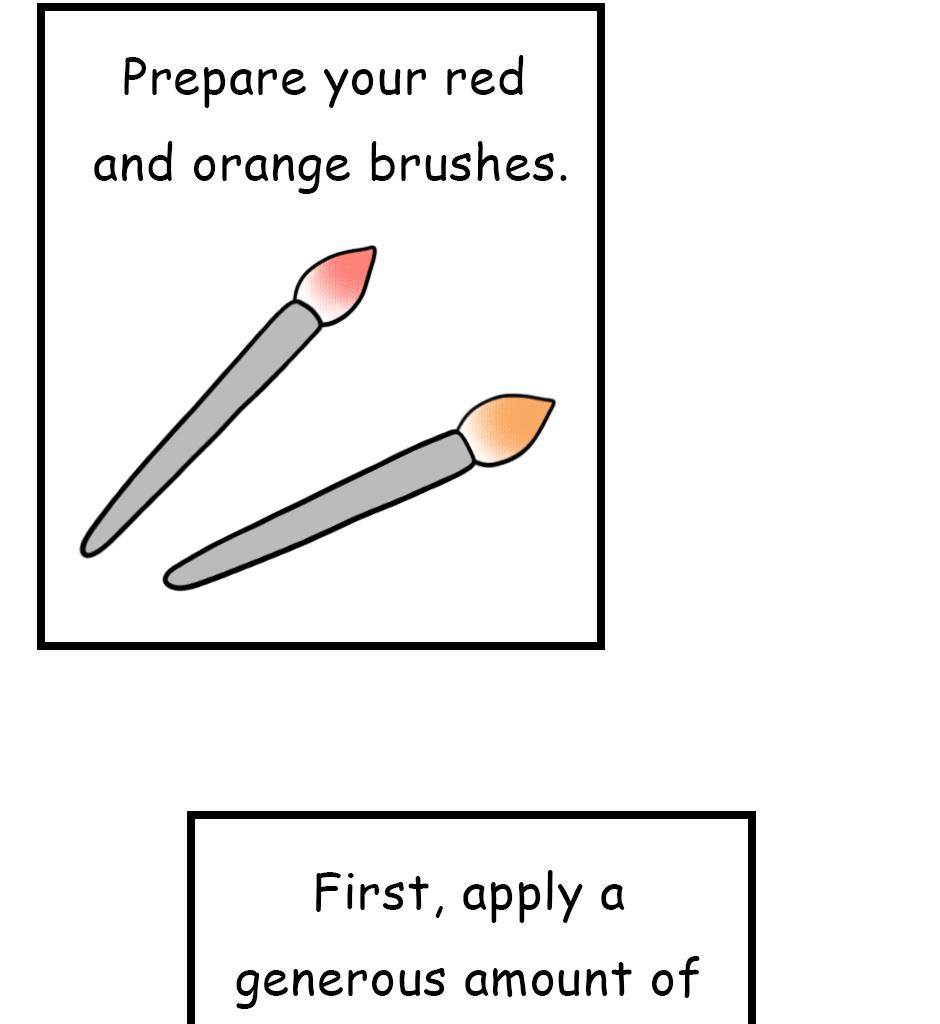 Prepare your red and orange brushes.

First, apply a generous amount of