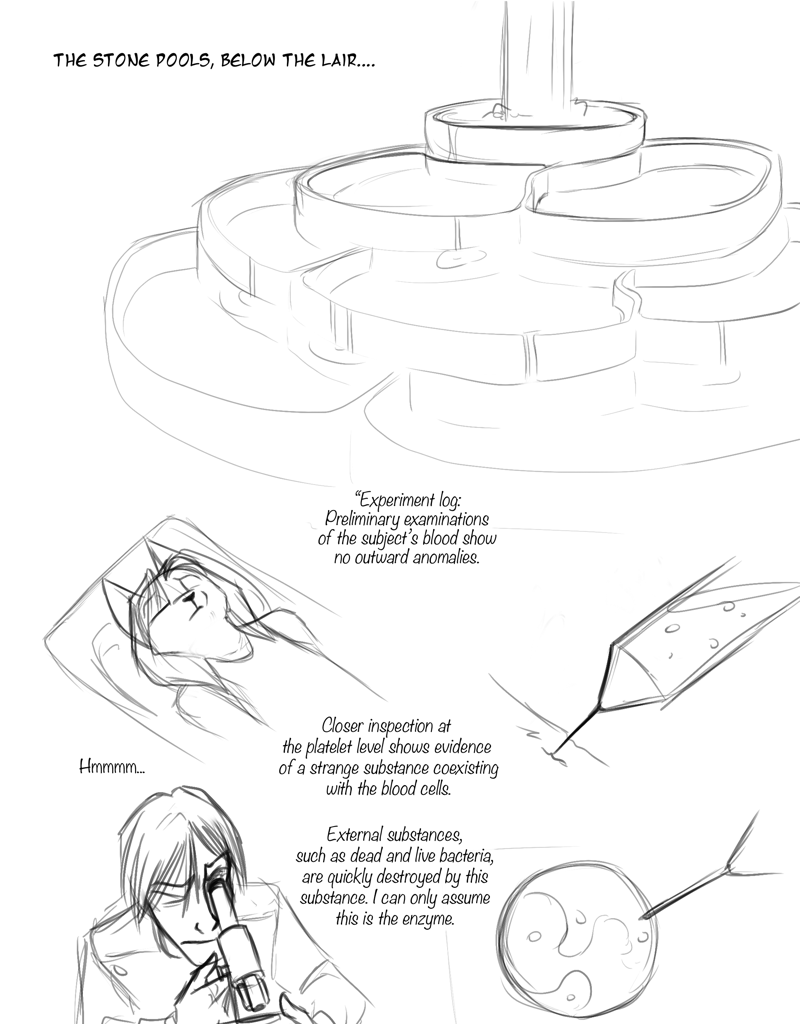 THE STONE POOLS, BELOW THE LAIR....

"Experiment log: Preliminary examinations of the subject's blood show no outward anomalies.

Closer inspection at the platelet level shows evidence of a strange substance coexisting with the blood cells.

Hmmmm...

External substances, such as dead and live bacteria, are quickly destroyed by this substance. I can only assume this is the enzyme.